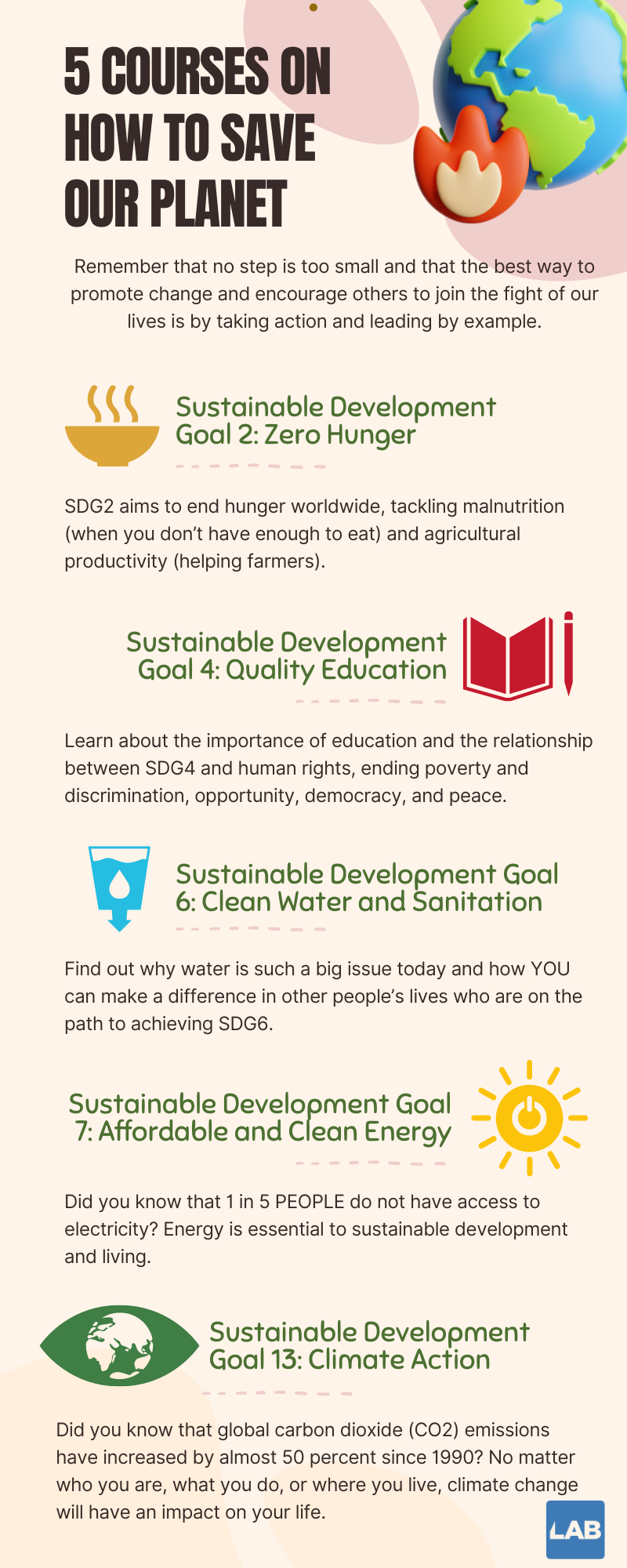 5 COURSES ON HOW TO SAVE OUR PLANET

Remember that no step is too small and that the best way to promote change and encourage others to join the fight of our lives is by taking action and leading by example.

Sustainable Development Goal 2: Zero Hunger

SDG2 aims to end hunger worldwide, tackling malnutrition (when you don't have enough to eat) and agricultural productivity (helping farmers).

Sustainable Development Goal 4: Quality Education

Learn about the importance of education and the relationship between SDG4 and human rights, ending poverty and discrimination, opportunity, democracy, and peace.

Sustainable Development Goal 6: Clean Water and Sanitation

Find out why water is such a big issue today and how YOU can make a difference in other people's lives who are on the path to achieving SDG6.

Sustainable Development Goal 7: Affordable and Clean Energy

Did you know that 1 in 5 PEOPLE do not have access to electricity? Energy is essential to sustainable development and living.

Sustainable Development Goal 13: Climate Action

Did you know that global carbon dioxide (CO2) emissions have increased by almost 50 percent since 1990? No matter who you are, what you do, or where you live, climate change will have an impact on your life.

LAB