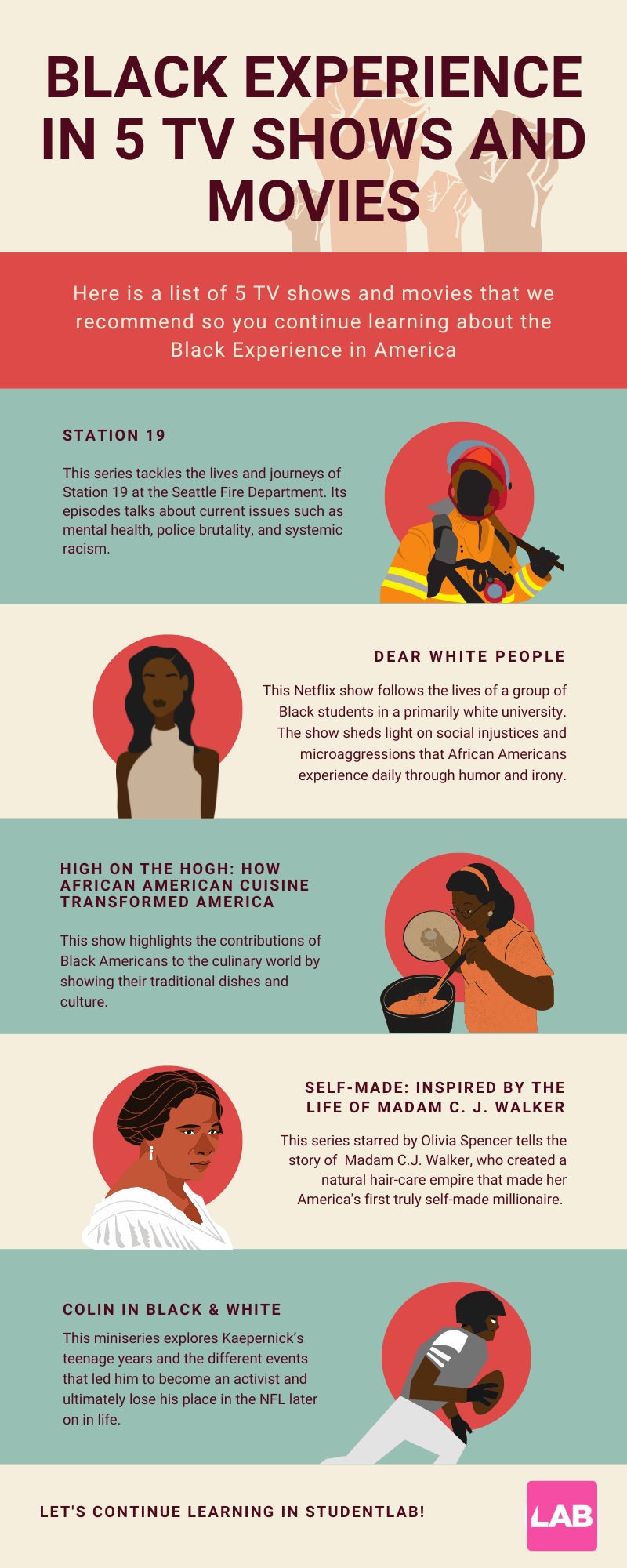 BLACK EXPERIENCE IN 5 TV SHOWS AND MOVIES

Here is a list of 5 TV shows and movies that we recommend so you continue learning about the Black Experience in America

STATION 19

This series tackles the lives and journeys of Station 19 at the Seattle Fire Department. Its episodes talks about current issues such as mental health, police brutality, and systemic racism.

DEAR WHITE PEOPLE

This Netflix show follows the lives of a group of Black students in a primarily white university. The show sheds light on social injustices and microaggressions that African Americans experience daily through humor and irony.

HIGH ON THE HOGH: HOW AFRICAN AMERICAN CUISINE TRANSFORMED AMERICA

This show highlights the contributions of Black Americans to the culinary world by showing their traditional dishes and culture.

SELF-MADE: INSPIRED BY THE LIFE OF MADAM C. J. WALKER

This series starred by Olivia Spencer tells the story of Madam C.J. Walker, who created a natural hair-care empire that made her America's first truly self-made millionaire.

COLIN IN BLACK & WHITE

This miniseries explores Kaepernick's teenage years and the different events that led him to become an activist and ultimately lose his place in the NFL later on in life.

LET'S CONTINUE LEARNING IN STUDENTLAB!

LAB