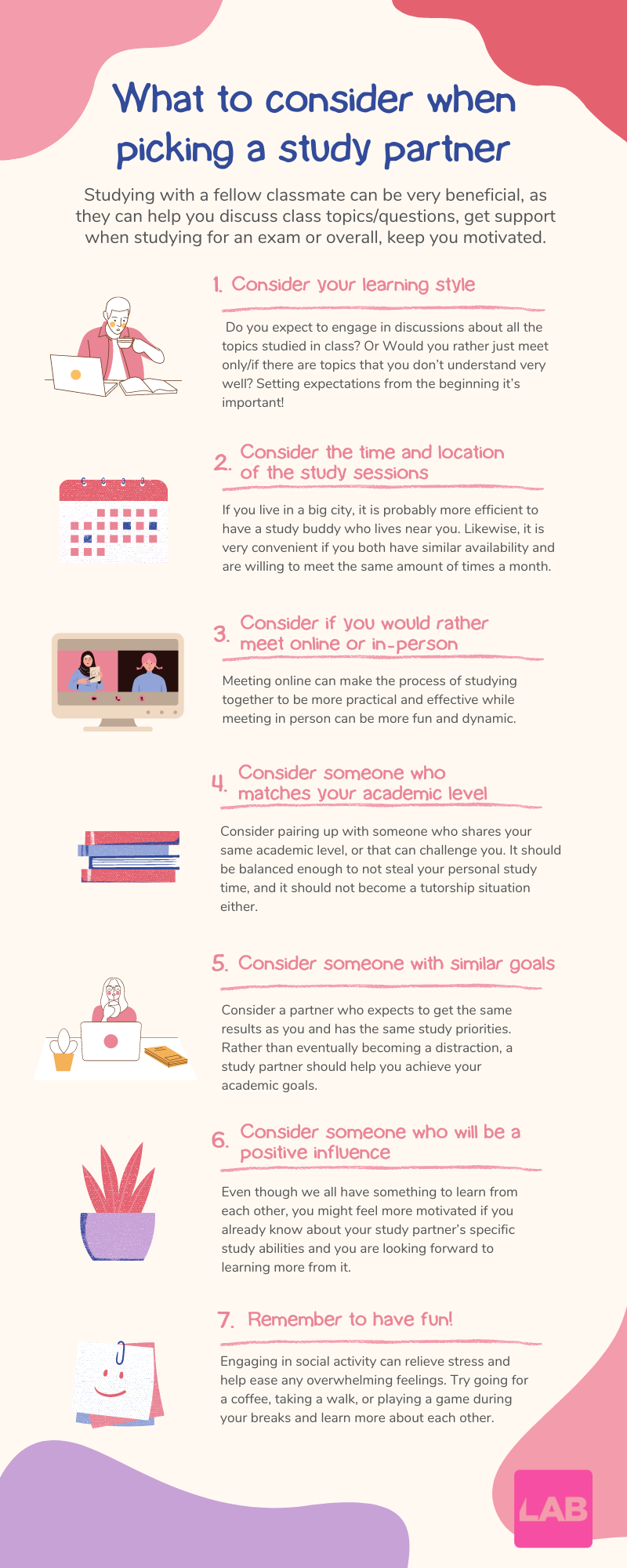 What to consider when picking a study partner

Studying with a fellow classmate can be very beneficial, as they can help you discuss class topics/questions, get support when studying for an exam or overall, keep you motivated.

1. Consider your learning style

Do you expect to engage in discussions about all the topics studied in class? Or Would you rather just meet only/if there are topics that you don't understand very well? Setting expectations from the beginning it's important!

2. Consider the time and location of the study sessions

If you live in a big city, it is probably more efficient to have a study buddy who lives near you. Likewise, it is very convenient if you both have similar availability and are willing to meet the same amount of times a month.

3. Consider if you would rather meet online or in-person

Meeting online can make the process of studying together to be more practical and effective while meeting in person can be more fun and dynamic.

4. Consider someone who matches your academic level

Consider pairing up with someone who shares your same academic level, or that can challenge you. It should be balanced enough to not steal your personal study time, and it should not become a tutorship situation either.

5. Consider someone with similar goals

Consider a partner who expects to get the same results as you and has the same study priorities. Rather than eventually becoming a distraction, a study partner should help you achieve your academic goals.

6. Consider someone who will be a positive influence

Even though we all have something to learn from each other, you might feel more motivated if you already know about your study partner's specific study abilities and you are looking forward to learning more from it.

7. Remember to have fun!

Engaging in social activity can relieve stress and help ease any overwhelming feelings. Try going for a coffee, taking a walk, or playing a game during your breaks and learn more about each other.

LAB