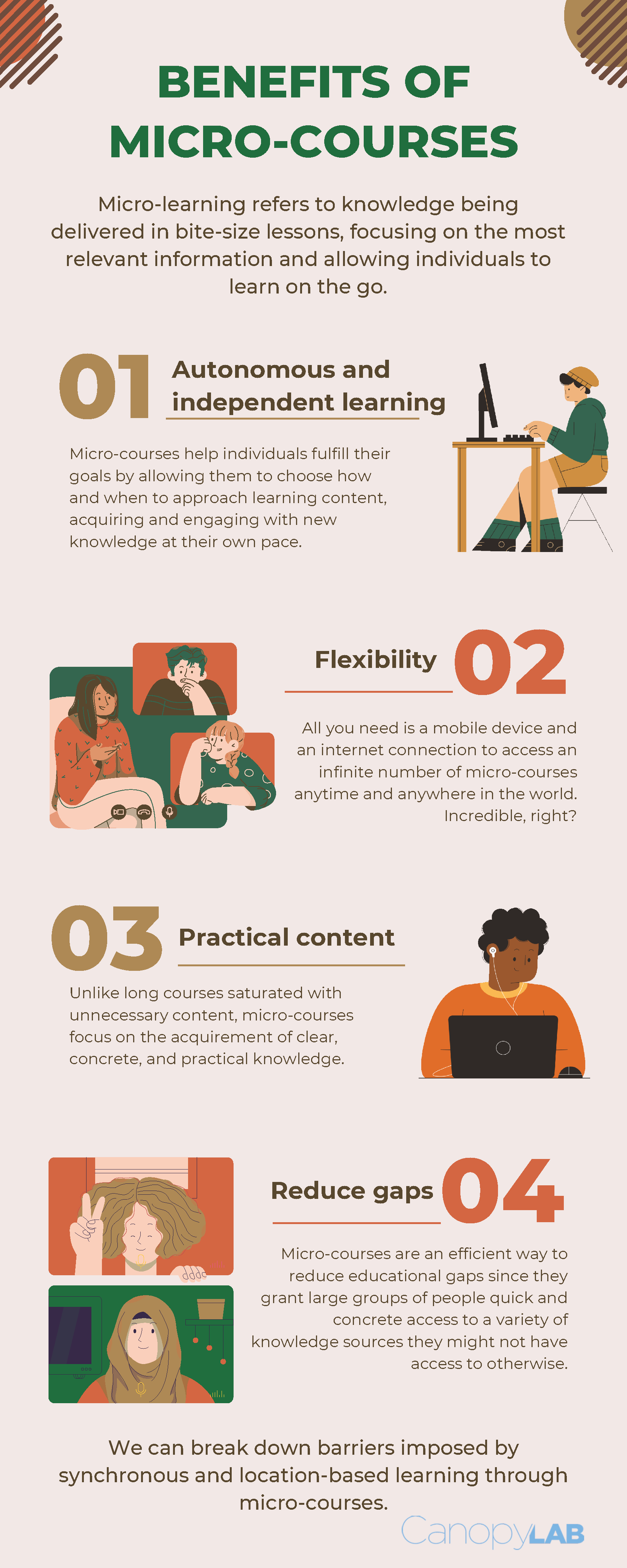 BENEFITS OF MICRO-COURSES

Micro-learning refers to knowledge being delivered in bite-size lessons, focusing on the most relevant information and allowing individuals to learn on the go.

01 Autonomous and independent learning

Micro-courses help individuals fulfill their goals by allowing them to choose how and when to approach learning content, acquiring and engaging with new knowledge at their own pace.

Flexibility 02

All you need is a mobile device and an internet connection to access an infinite number of micro-courses anytime and anywhere in the world. Incredible, right?

03 Practical content

Unlike long courses saturated with unnecessary content, micro-courses focus on the acquirement of clear, concrete, and practical knowledge.

Reduce gaps 04

Micro-courses are an efficient way to reduce educational gaps since they grant large groups of people quick and concrete access to a variety of knowledge sources they might not have access to otherwise.

We can break down barriers imposed by synchronous and location-based learning through micro-courses.

CanopyLAB