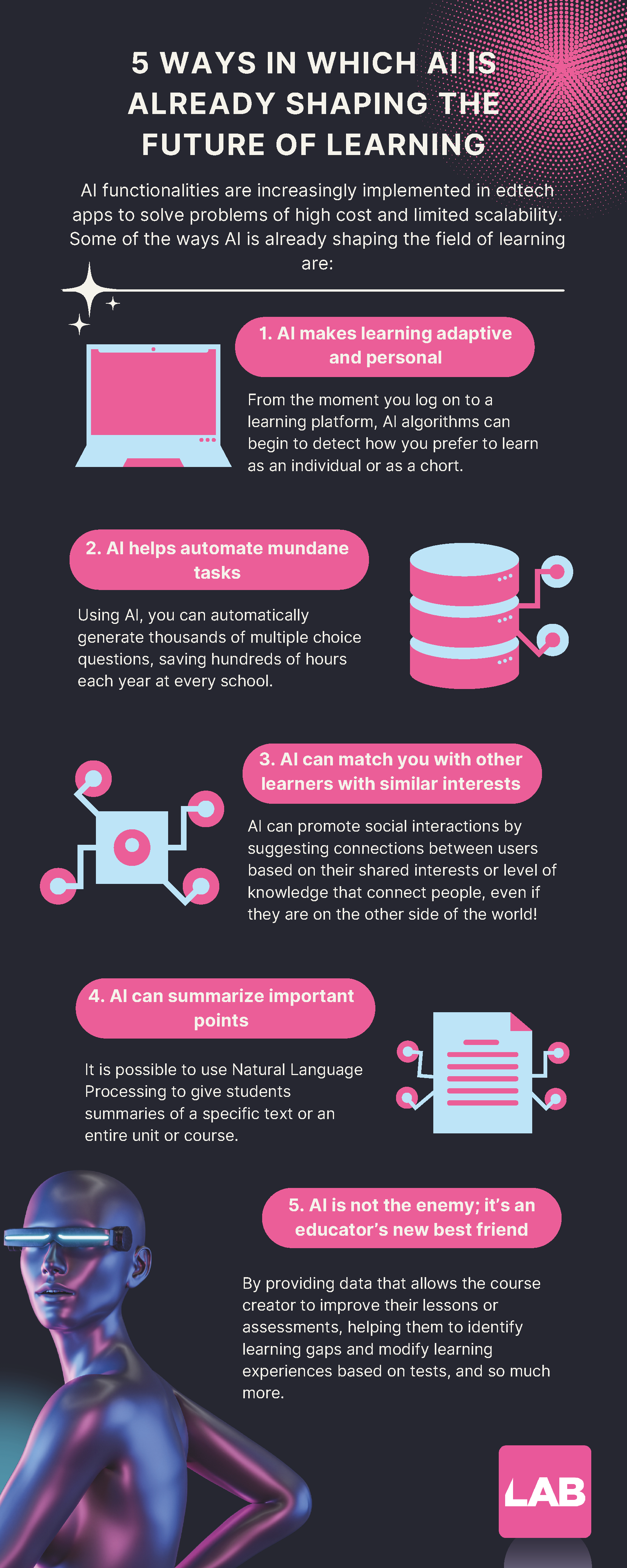 5 WAYS IN WHICH AI IS ALREADY SHAPING THE FUTURE OF LEARNING

AI functionalities are increasingly implemented in edtech apps to solve problems of high cost and limited scalability. Some of the ways AI is already shaping the field of learning are:

1. AI makes learning adaptive and personal

From the moment you log on to a learning platform, AI algorithms can begin to detect how you prefer to learn as an individual or as a chort.

2. AI helps automate mundane tasks

Using AI, you can automatically generate thousands of multiple choice questions, saving hundreds of hours each year at every school.

3. AI can match you with other learners with similar interests

AI can promote social interactions by suggesting connections between users based on their shared interests or level of knowledge that connect people, even if they are on the other side of the world!

4. AI can summarize important points

It is possible to use Natural Language Processing to give students summaries of a specific text or an entire unit or course.

5. AI is not the enemy; it's an educator's new best friend

By providing data that allows the course creator to improve their lessons or assessments, helping them to identify learning gaps and modify learning experiences based on tests, and so much more.

LAB